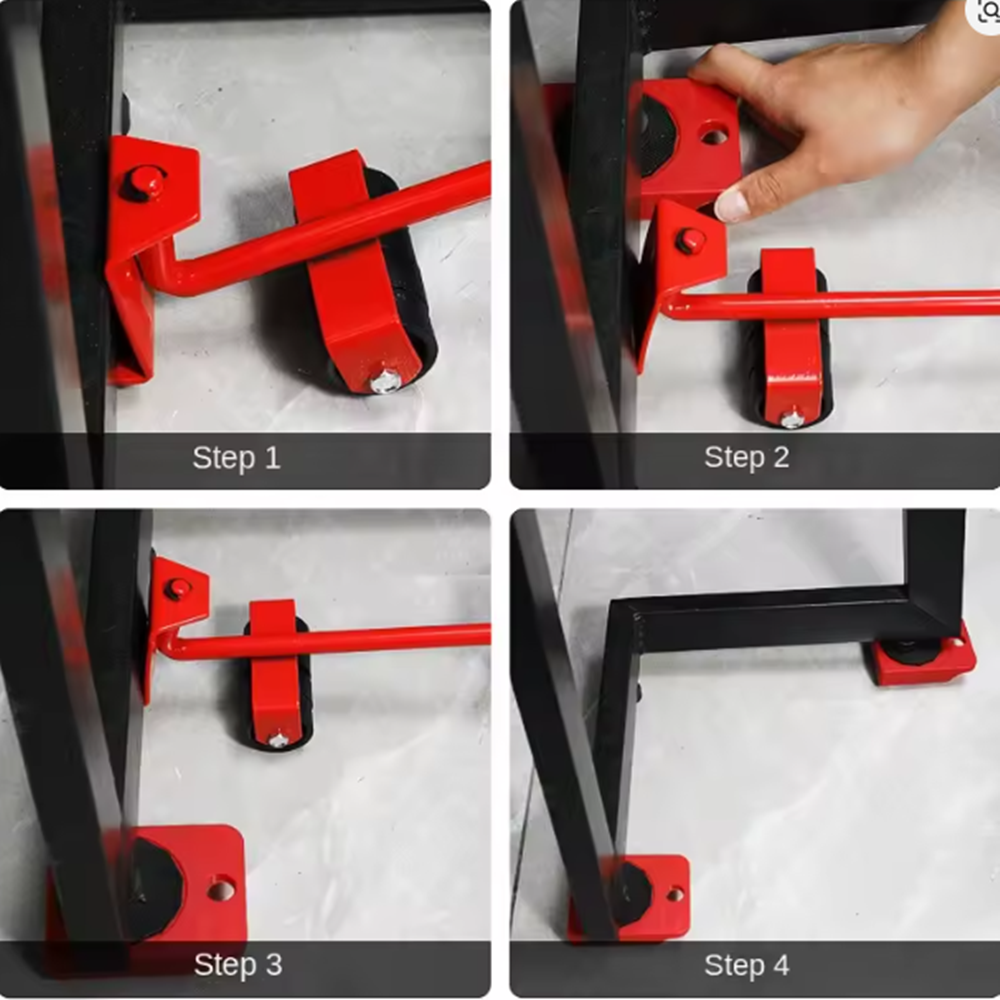 Step 1

Step 2

Step 3

Step 4